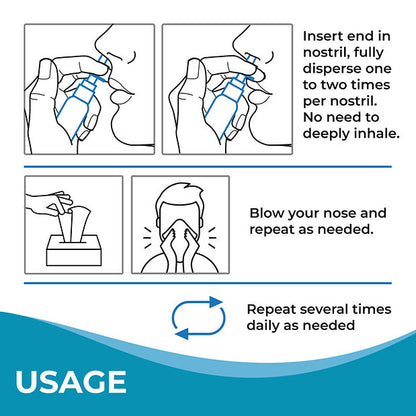 Insert end in nostril, fully disperse one to two times per nostril. No need to deeply inhale.

Blow your nose and repeat as needed.

Repeat several times daily as needed

USAGE