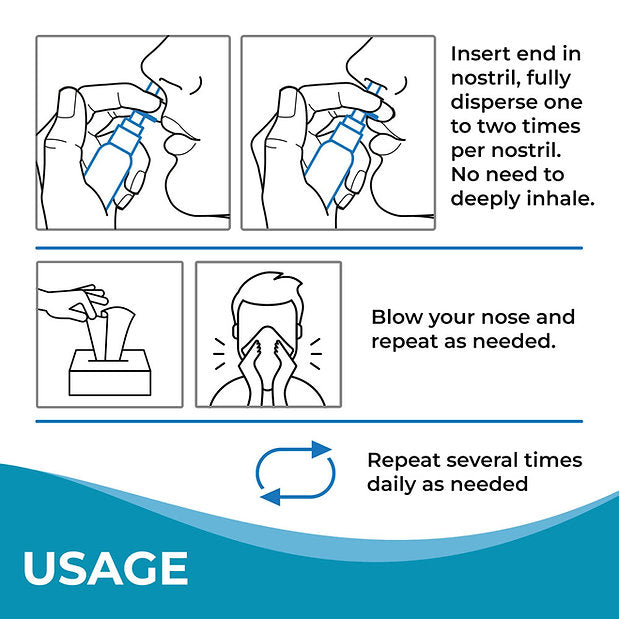 Insert end in nostril, fully disperse one to two times per nostril. No need to deeply inhale.

Blow your nose and repeat as needed.

Repeat several times daily as needed

USAGE